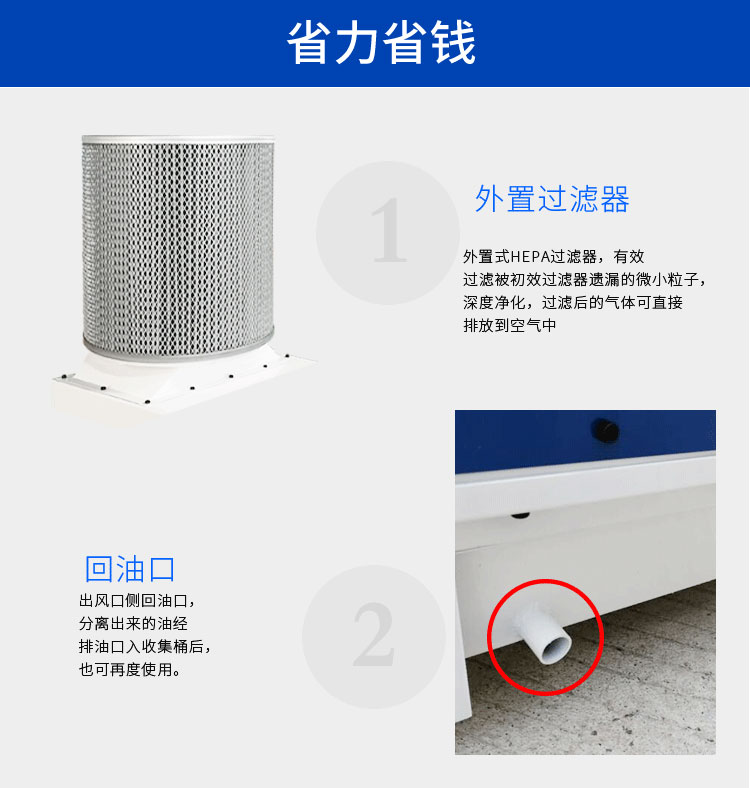 省力省钱

1

外置过滤器

外置式HEPA过滤器，有效过滤被初效过滤器遗漏的微小粒子，深度净化，过滤后的气体可直接排放到空气中

回油口

出风口侧回油口，分离出来的油经排油口入收集桶后，也可再度使用。

2